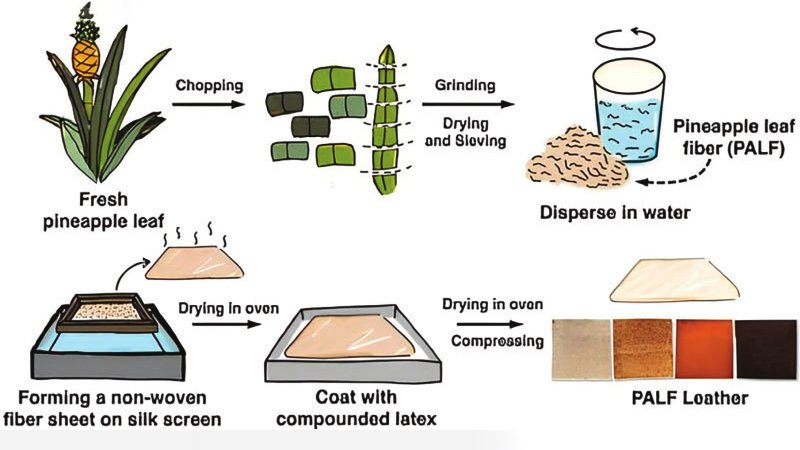 Fresh pineapple leaf

Chopping

Grinding

Drying and Sieving

Pineapple leaf fiber (PALF)

Disperse in water

Forming a non-woven fiber sheet on silk screen

Drying in oven

Coat with compounded latex

Drying in oven

Compressing

PALF Leather