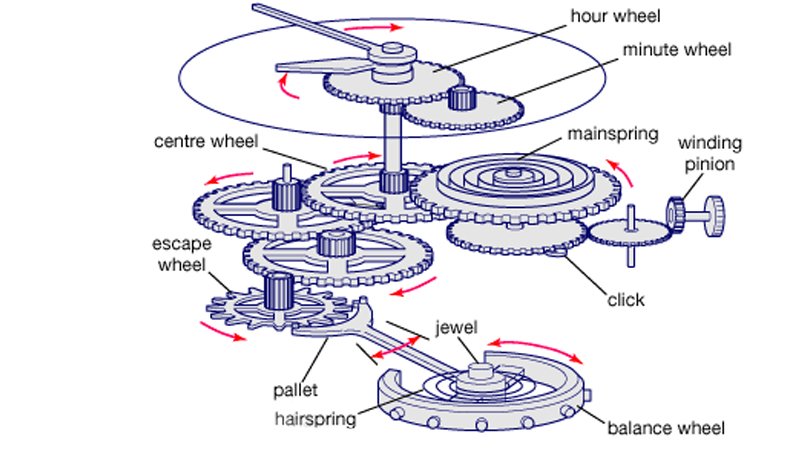 hour wheel
minute wheel
centre wheel
mainspring
winding pinion
escape wheel
click
jewel
pallet
hairspring
balance wheel